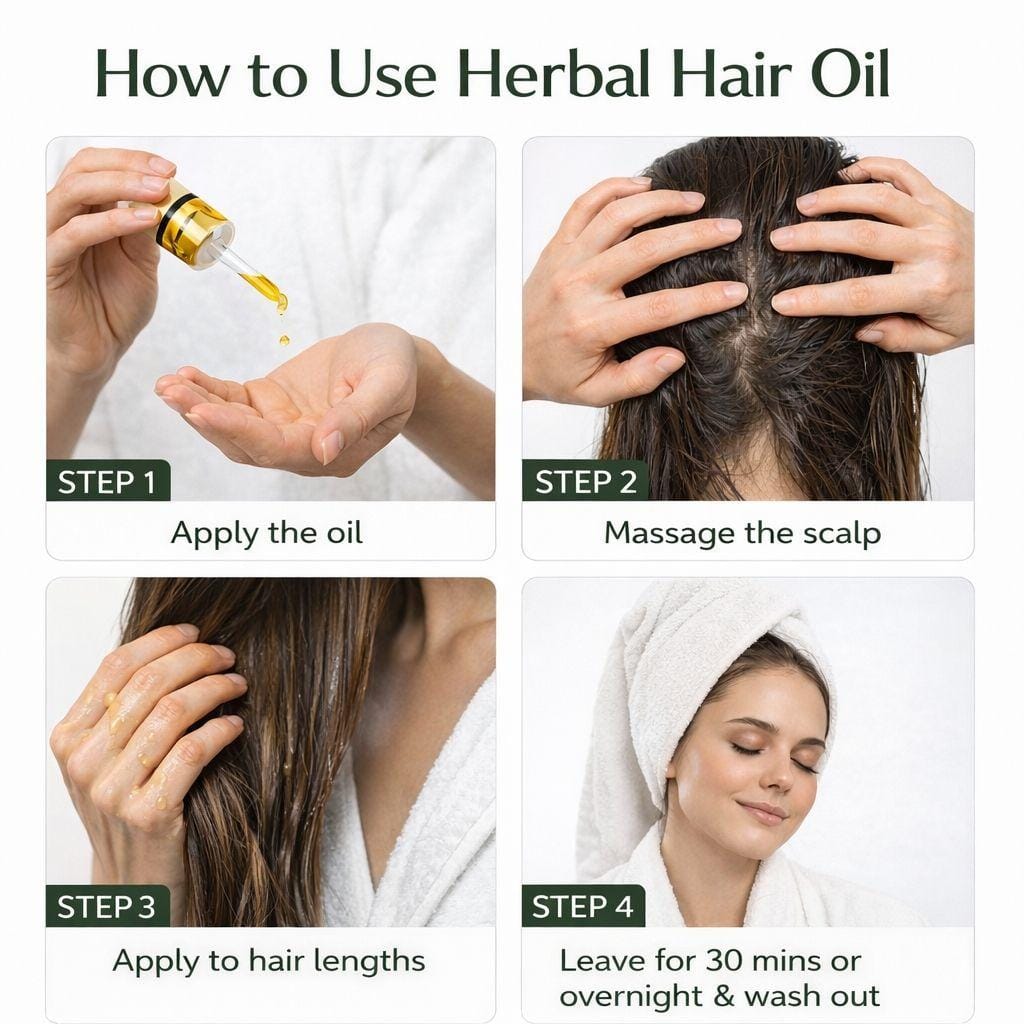 How to Use Herbal Hair Oil

STEP 1

Apply the oil

STEP 2

Massage the scalp

STEP 3

Apply to hair lengths

STEP 4

Leave for 30 mins or overnight & wash out