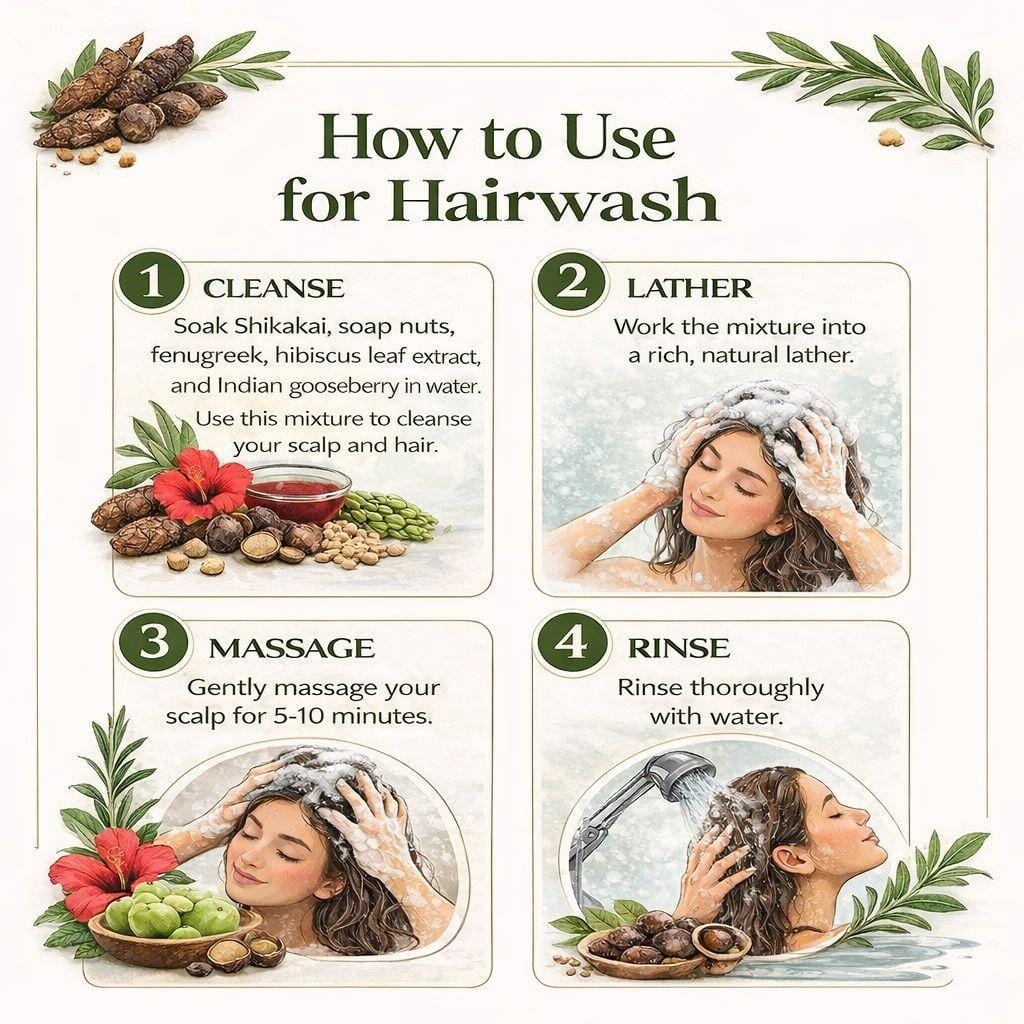 How to Use for Hairwash

1 CLEANSE

Soak Shikakai, soap nuts, fenugreek, hibiscus leaf extract, and Indian gooseberry in water. Use this mixture to cleanse your scalp and hair.

2 LATHER

Work the mixture into a rich, natural lather.

3 MASSAGE

Gently massage your scalp for 5-10 minutes.

4 RINSE

Rinse thoroughly with water.