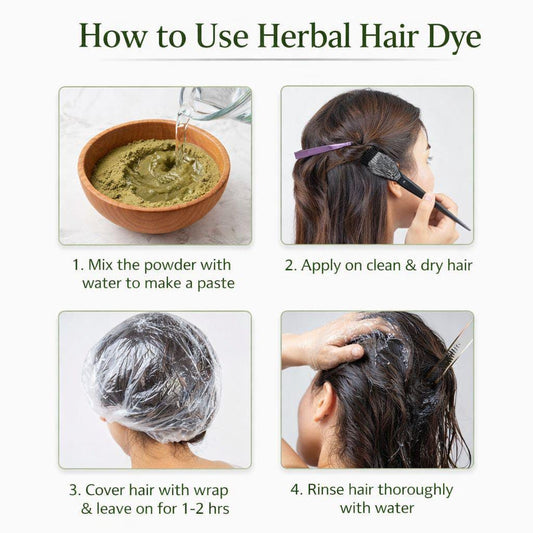 How to Use Herbal Hair Dye

1. Mix the powder with water to make a paste

2. Apply on clean & dry hair

3. Cover hair with wrap & leave on for 1-2 hrs

4. Rinse hair thoroughly with water