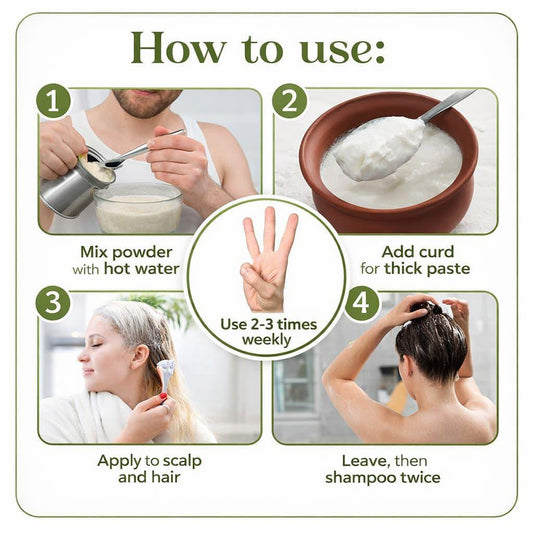 How to use:

1

Mix powder with hot water

2

Add curd for thick paste

Use 2-3 times weekly

3

Apply to scalp and hair

4

Leave, then shampoo twice