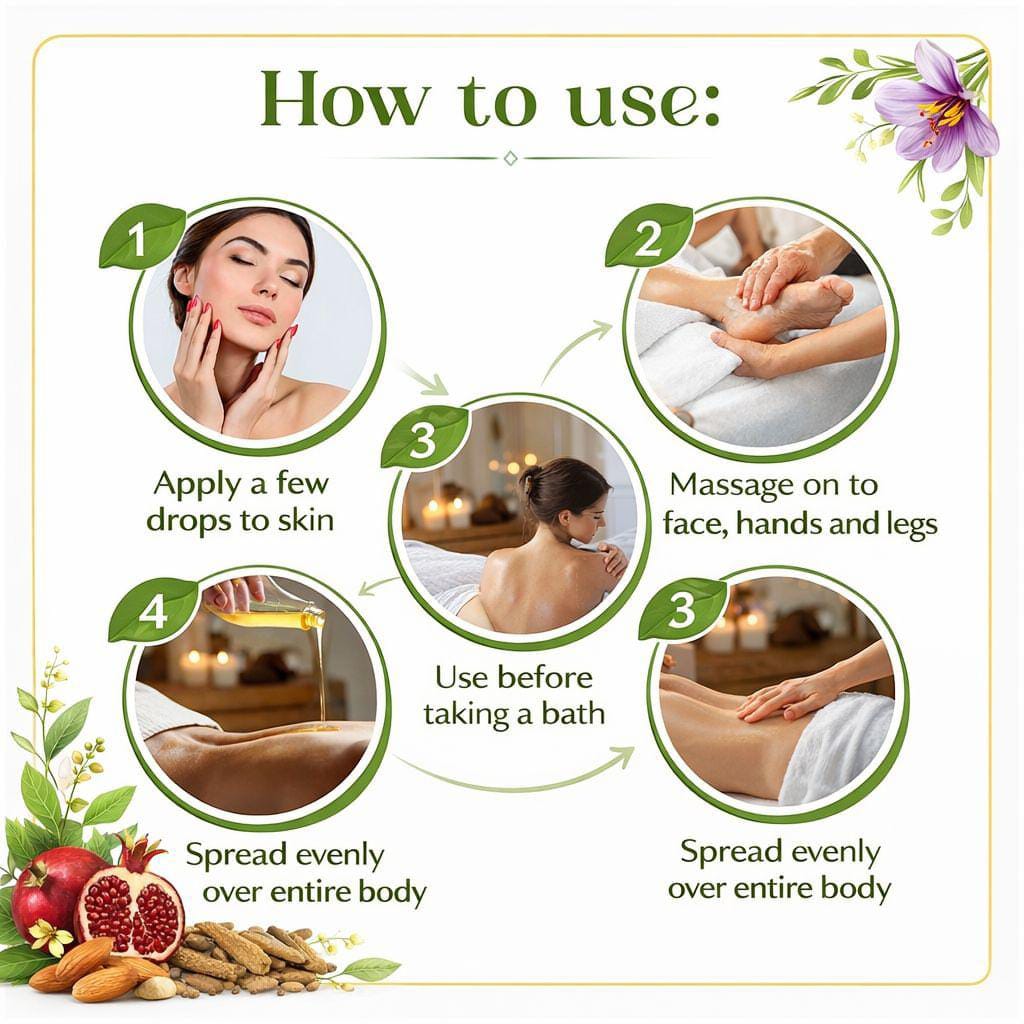 How to use:

1

Apply a few drops to skin

2

Massage on to face, hands and legs

3

Use before taking a bath

4

Spread evenly over entire body

3

Spread evenly over entire body