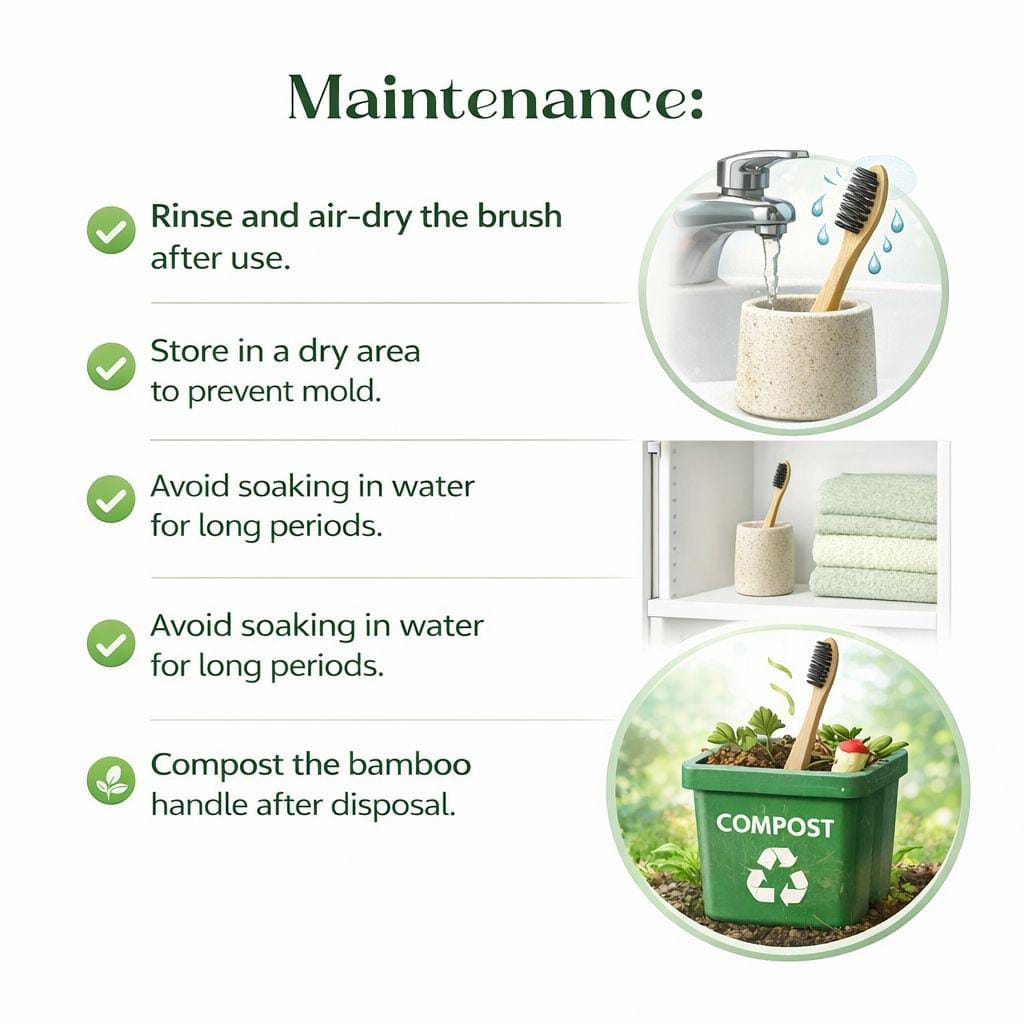 Maintenance:

Rinse and air-dry the brush after use.

Store in a dry area to prevent mold.

Avoid soaking in water for long periods.

Avoid soaking in water for long periods.

Compost the bamboo handle after disposal.

COMPOST