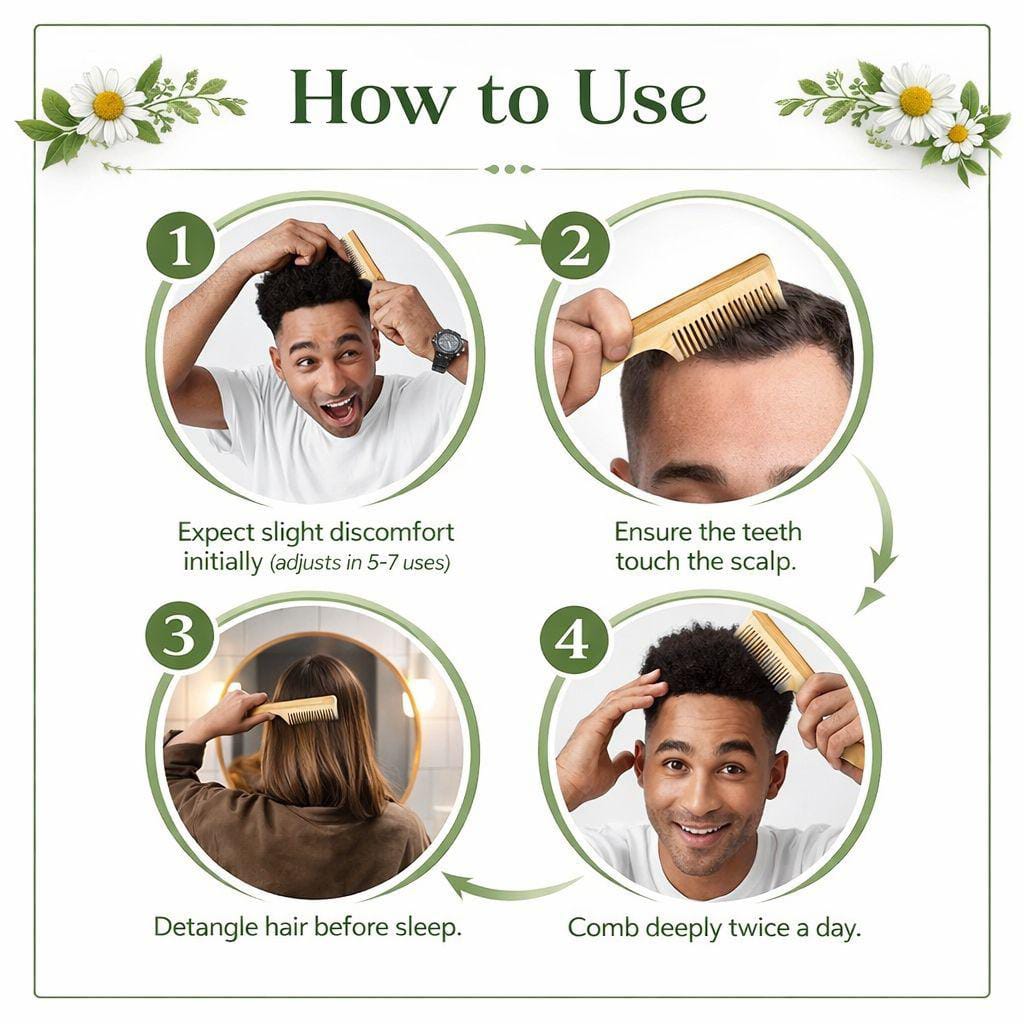 How to Use

1

Expect slight discomfort initially (adjusts in 5-7 uses)

2

Ensure the teeth touch the scalp.

3

Detangle hair before sleep.

4

Comb deeply twice a day.