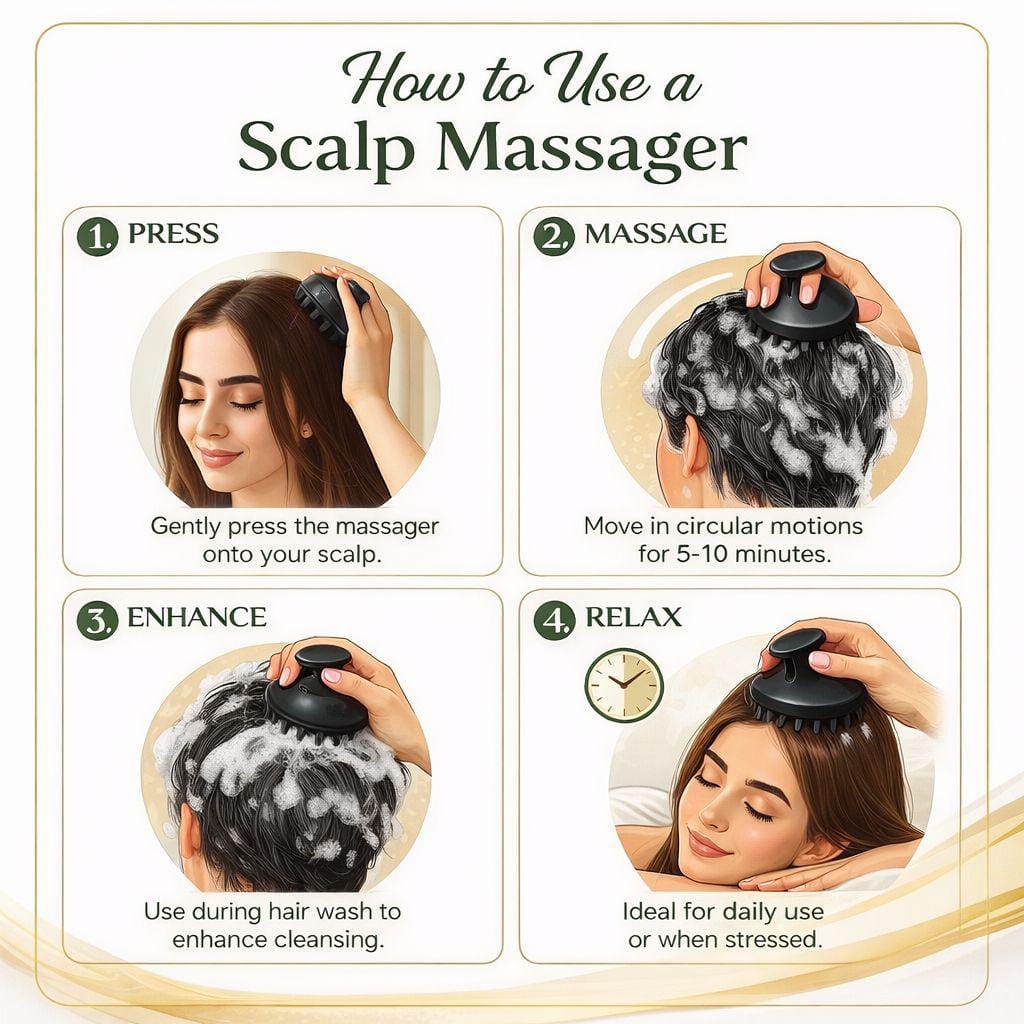 How to Use a
Scalp Massager

1. PRESS

Gently press the massager onto your scalp.

2. MASSAGE

Move in circular motions for 5-10 minutes.

3. ENHANCE

Use during hair wash to enhance cleansing.

4. RELAX

Ideal for daily use or when stressed.